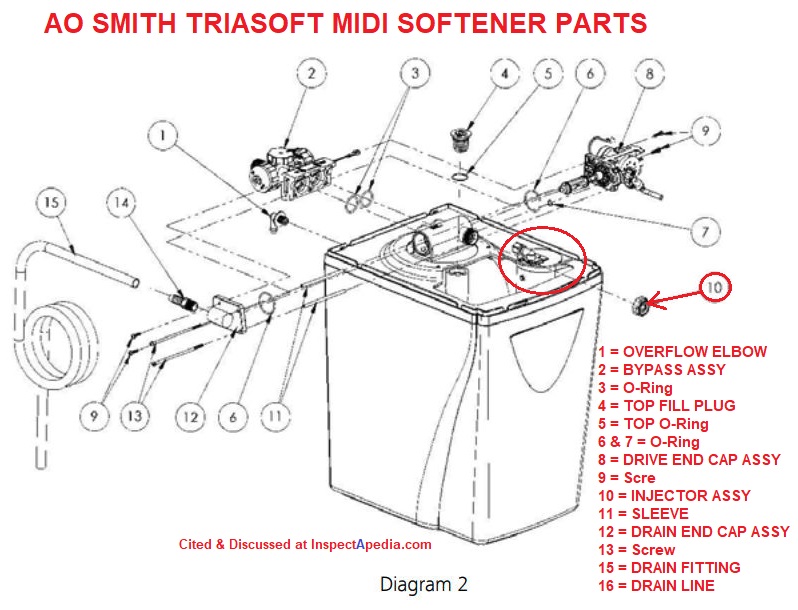 AO SMITH TRIASOFT MIDI SOFTENER PARTS

2
3
4
5
6
8
1
9
15
14
7
10
9
13
12
6
11

1 = OVERFLOW ELBOW
2 = BYPASS ASSY
3 = O-Ring
4 = TOP FILL PLUG
5 = TOP O-Ring
6 & 7 = O-Ring
8 = DRIVE END CAP ASSY
9 = Scre
10 = INJECTOR ASSY
11 = SLEEVE
12 = DRAIN END CAP ASSY
13 = Screw
15 = DRAIN FITTING
16 = DRAIN LINE

Cited & Discussed at InspectApedia.com

Diagram 2